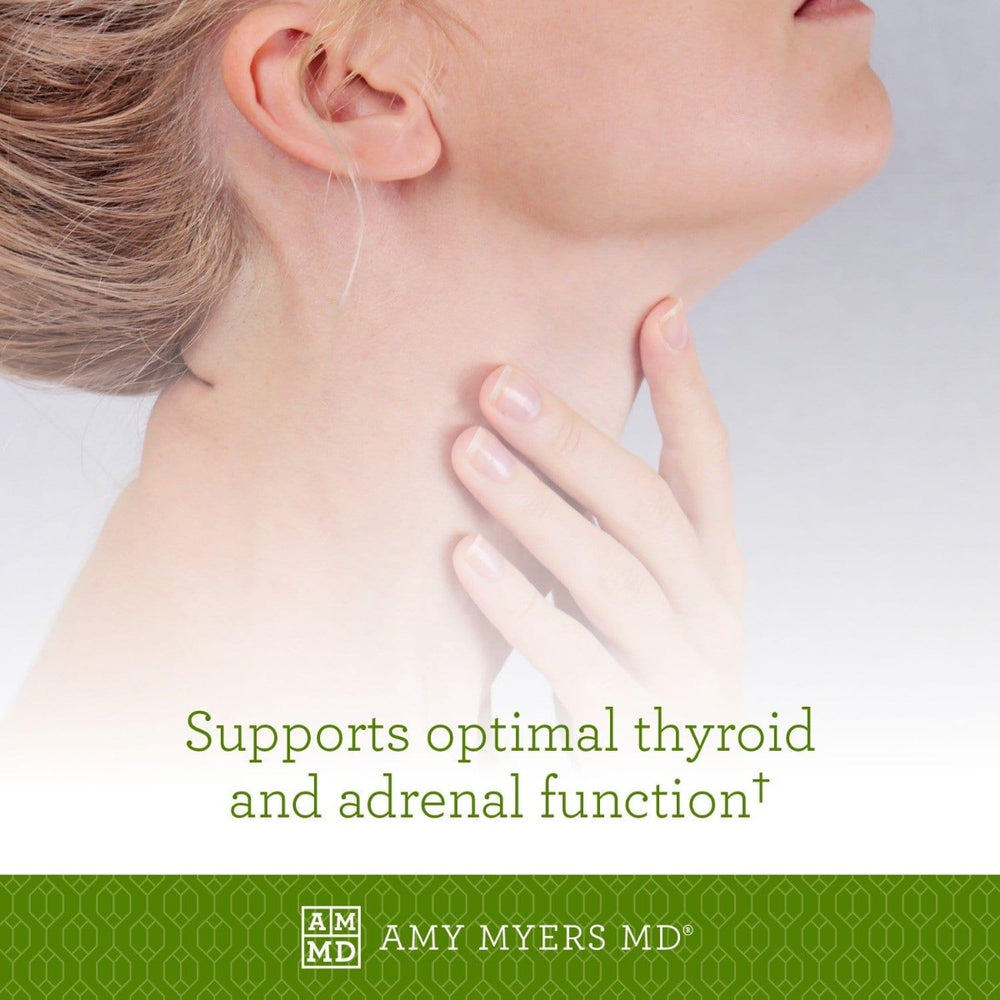 Supports optimal thyroid and adrenal function†

AM
MD AMY MYERS MD®